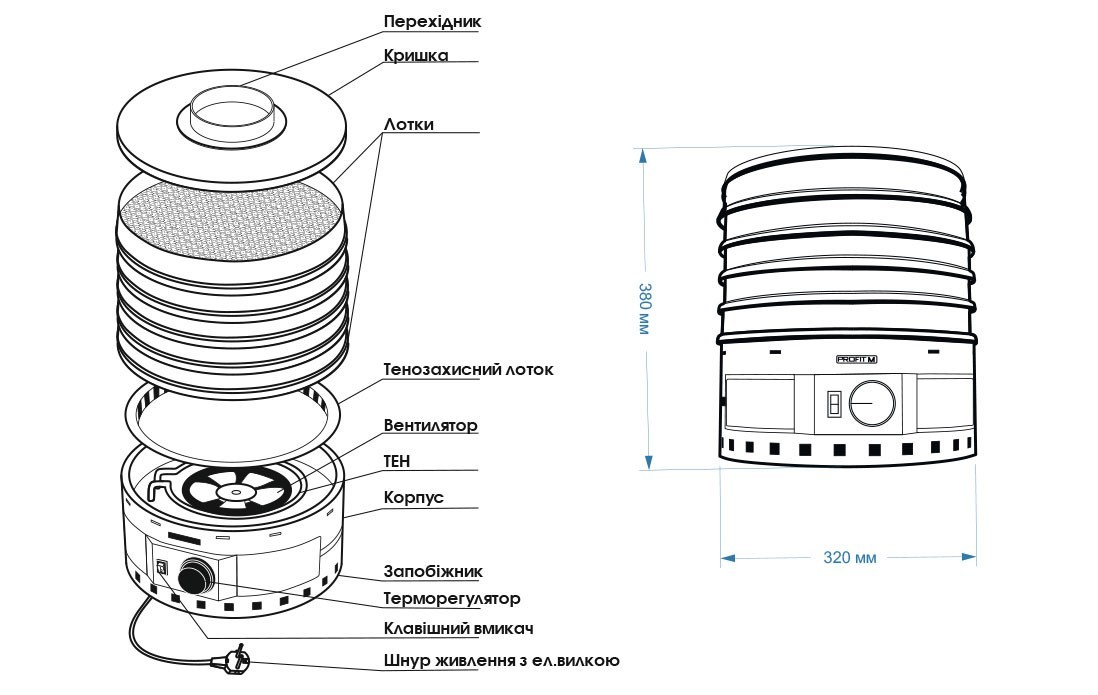 Перехідник
Кришка
Лотки
Тенозахисний лоток
Вентилятор
ТЕН
Корпус
Запобіжник
Терморегулятор
Клавішний вмикач
Шнур живлення з ел.вилкою

380 мм
PROFIT M
320 мм