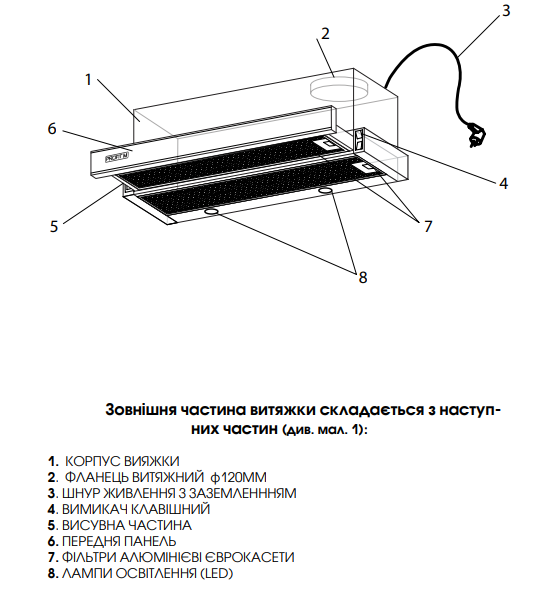 3

2

1

6

PROFIT M

4

5

7

8

Зовнішня частина витяжки складається з наступних частин (див. мал. 1):

1. КОРПУС ВИЯЖКИ
2. ФЛАНЕЦЬ ВИТЯЖНИЙ ф120ММ
3. ШНУР ЖИВЛЕННЯ З ЗАЗЕМЛЕНННЯМ
4. ВИМИКАЧ КЛАВІШНИЙ
5. ВИСУВНА ЧАСТИНА
6. ПЕРЕДНЯ ПАНЕЛЬ
7. ФІЛЬТРИ АЛЮМІНІЄВІ ЄВРОКАСЕТИ
8. ЛАМПИ ОСВІТЛЕННЯ (LED)