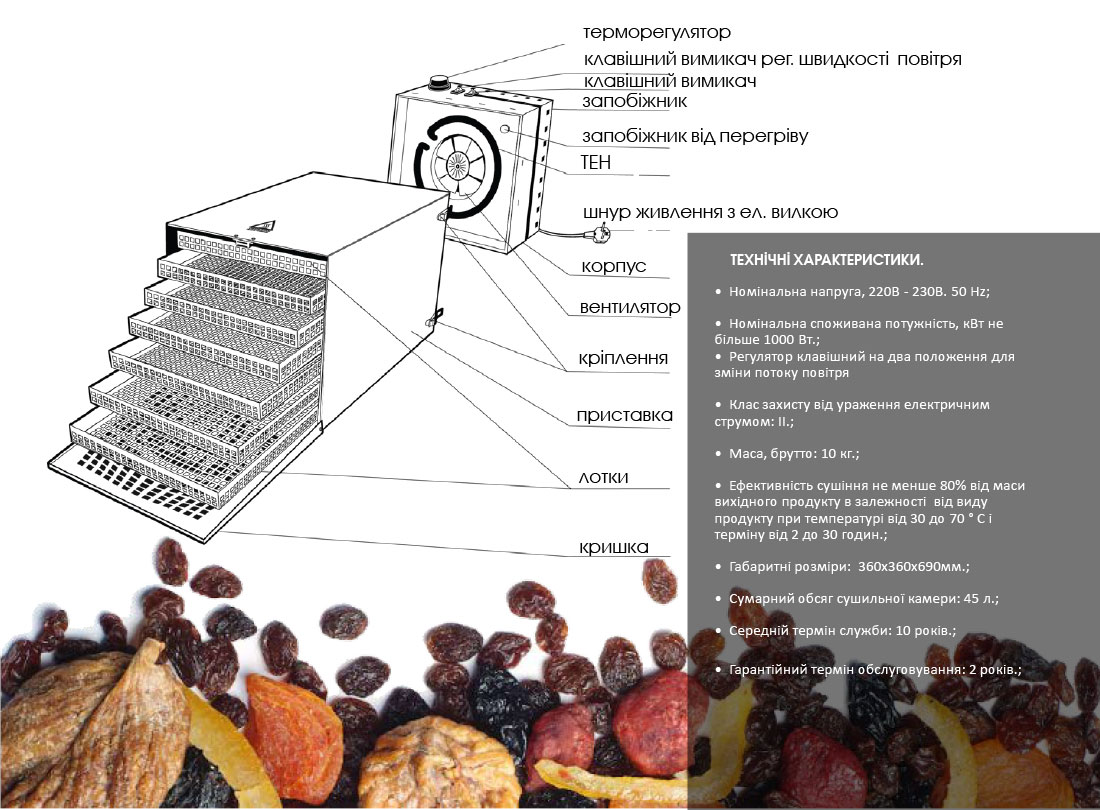 терморегулятор
клавішний вимикач рег. швидкості повітря
клавішний вимикач
запобіжник
запобіжник від перегріву
ТЕН
шнур живлення з ел. вилкою
корпус
вентилятор
кріплення
приставка
лотки
кришка

ТЕХНІЧНІ ХАРАКТЕРИСТИКИ.

• Номінальна напруга, 220В - 230В. 50 Hz;

• Номінальна споживана потужність, кВт не більше 1000 Вт.;
• Регулятор клавішний на два положення для зміни потоку повітря

• Клас захисту від ураження електричним струмом: II.;

• Маса, брутто: 10 кг.;

• Ефективність сушіння не менше 80% від маси вихідного продукту в залежності від виду продукту при температурі від 30 до 70 ° С і терміну від 2 до 30 годин.;

• Габаритні розміри: 360х360х690мм.;

• Сумарний обсяг сушильної камери: 45 л.;

• Середній термін служби: 10 років.;

• Гарантійний термін обслуговування: 2 років.;